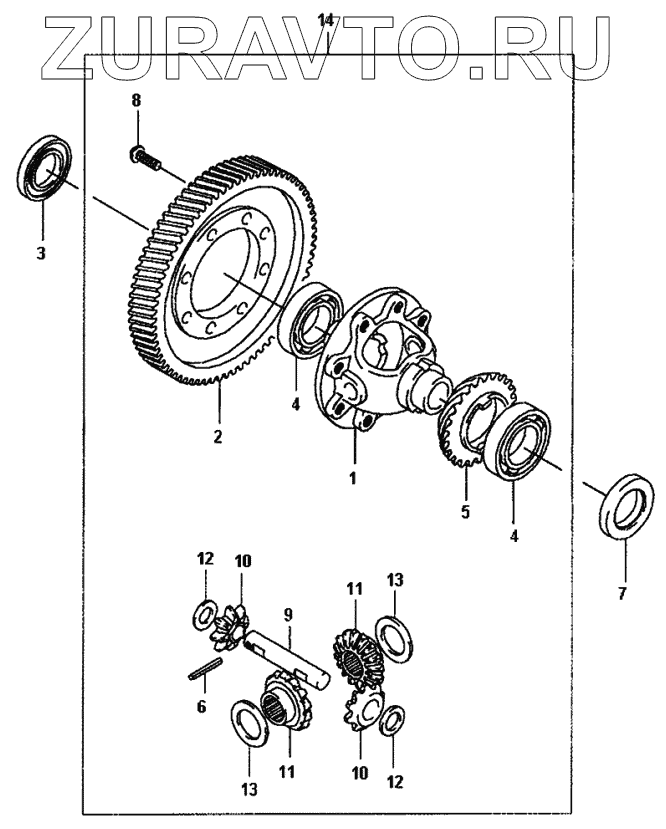 ZURAVTO.RU

14
8
3
2
4
1
5
4
7
12
10
9
11
13
6
13
11
10
12